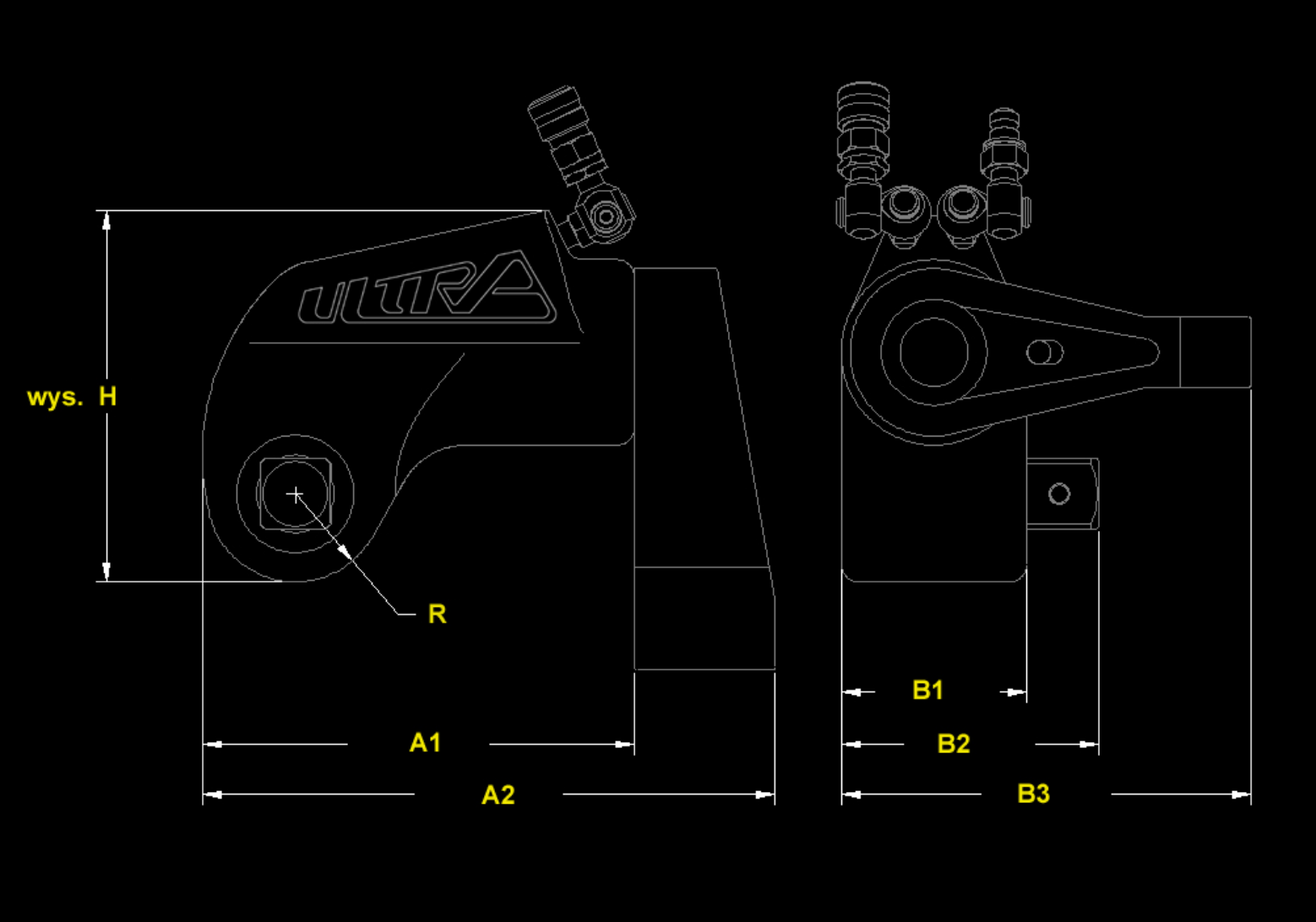 ULTRA

wys. H

R

A1

A2

B1

B2

B3